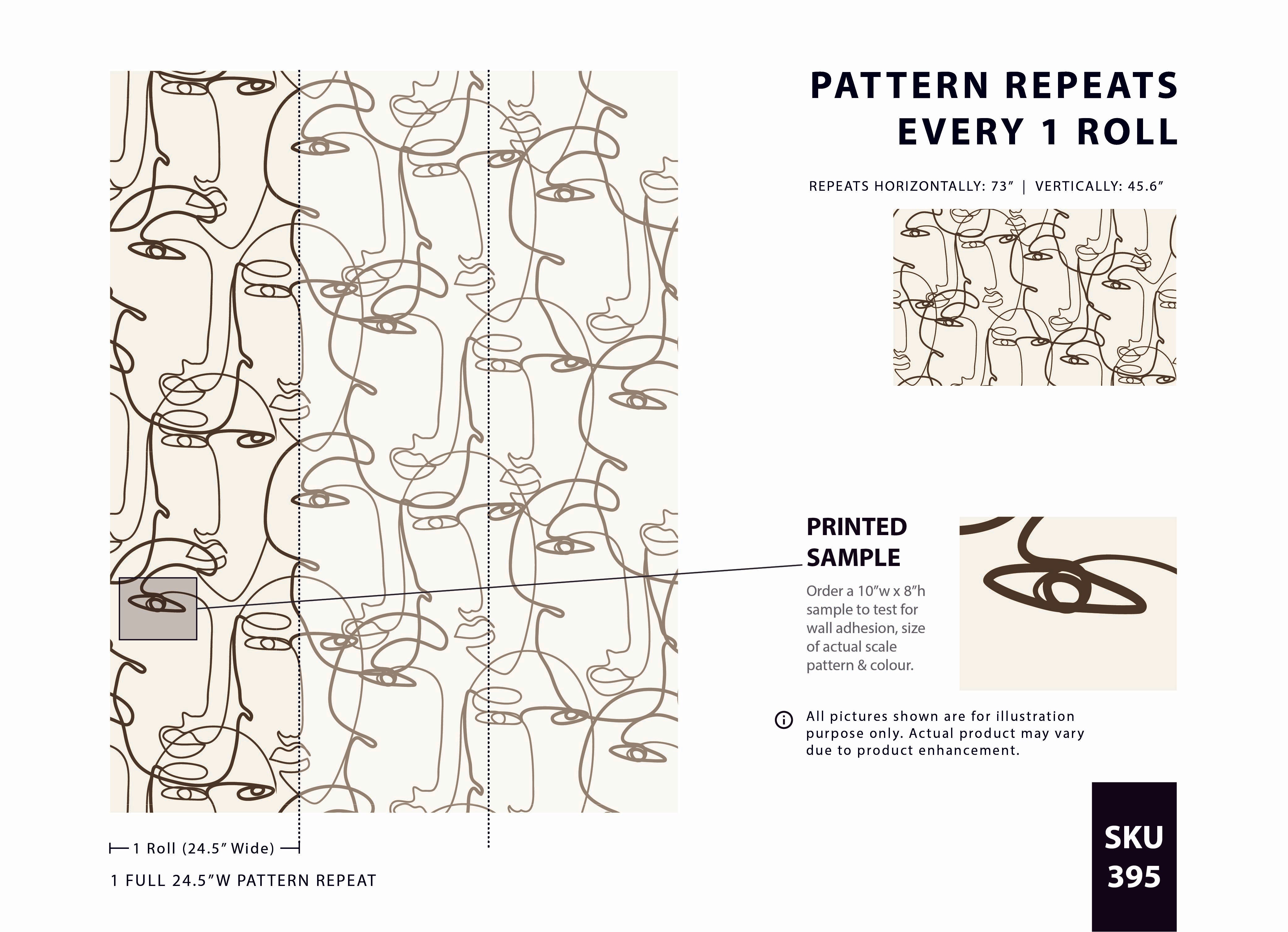 PATTERN REPEATS EVERY 1 ROLL

REPEATS HORIZONTALLY: 73″ | VERTICALLY: 45.6″

PRINTED SAMPLE

Order a 10″w x 8″h sample to test for wall adhesion, size of actual scale pattern & colour.

All pictures shown are for illustration purpose only. Actual product may vary due to product enhancement.

1 Roll (24.5″ Wide)

1 FULL 24.5″W PATTERN REPEAT

SKU 395